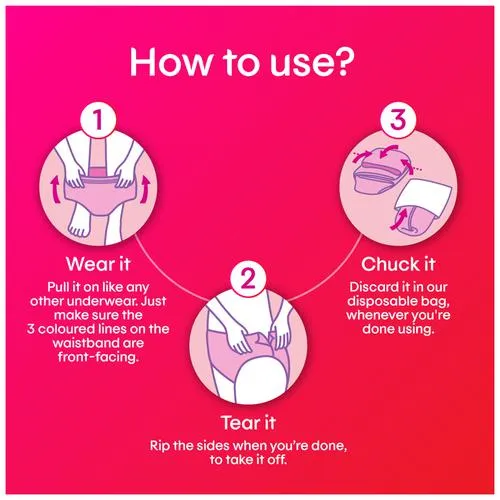 How to use?

1

Wear it

Pull it on like any other underwear. Just make sure the 3 coloured lines on the waistband are front-facing.

2

Tear it

Rip the sides when you're done, to take it off.

3

Chuck it

Discard it in our disposable bag, whenever you're done using.