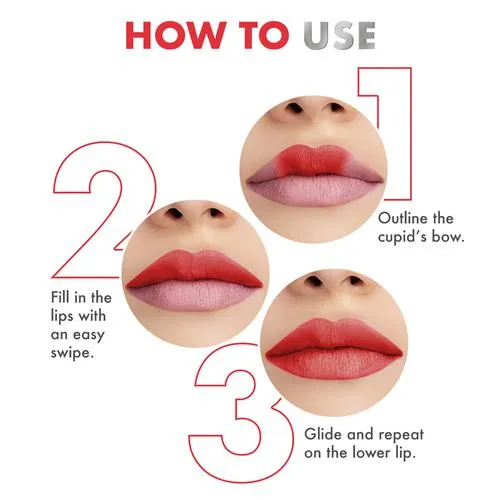 HOW TO USE

1

Outline the cupid's bow.

2

Fill in the lips with an easy swipe.

3

Glide and repeat on the lower lip.